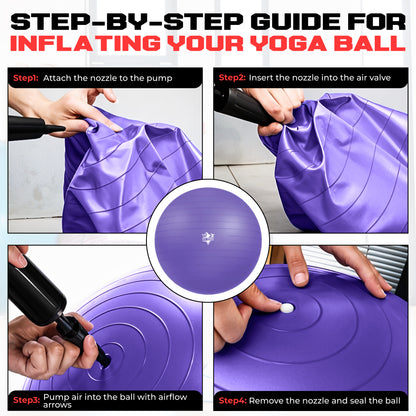 STEP-BY-STEP GUIDE FOR
INFLATING YOUR YOGA BALL

Step1: Attach the nozzle to the pump

Step2: Insert the nozzle into the air valve

Step3: Pump air into the ball with airflow arrows

Step4: Remove the nozzle and seal the ball