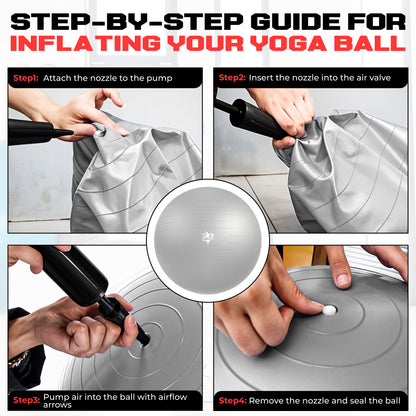 STEP-BY-STEP GUIDE FOR INFLATING YOUR YOGA BALL

Step1: Attach the nozzle to the pump

Step2: Insert the nozzle into the air valve

Step3: Pump air into the ball with airflow arrows

Step4: Remove the nozzle and seal the ball