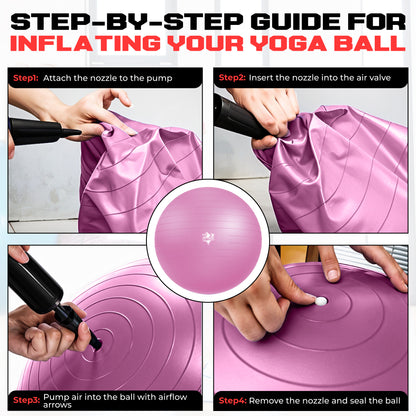 STEP-BY-STEP GUIDE FOR
INFLATING YOUR YOGA BALL

Step1: Attach the nozzle to the pump

Step2: Insert the nozzle into the air valve

Step3: Pump air into the ball with airflow arrows

Step4: Remove the nozzle and seal the ball