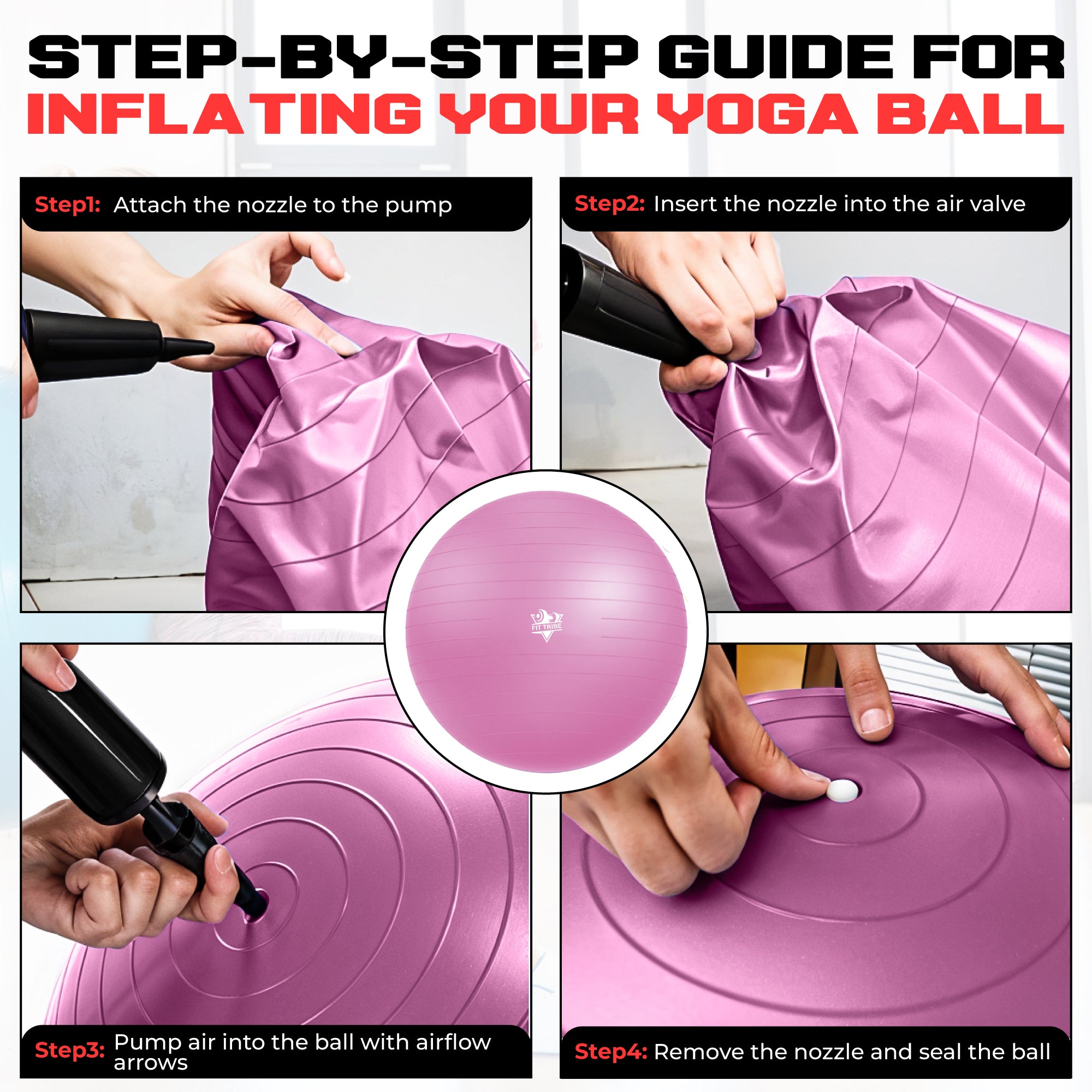 STEP-BY-STEP GUIDE FOR
INFLATING YOUR YOGA BALL

Step1: Attach the nozzle to the pump

Step2: Insert the nozzle into the air valve

FIT TRIBE

Step3: Pump air into the ball with airflow arrows

Step4: Remove the nozzle and seal the ball